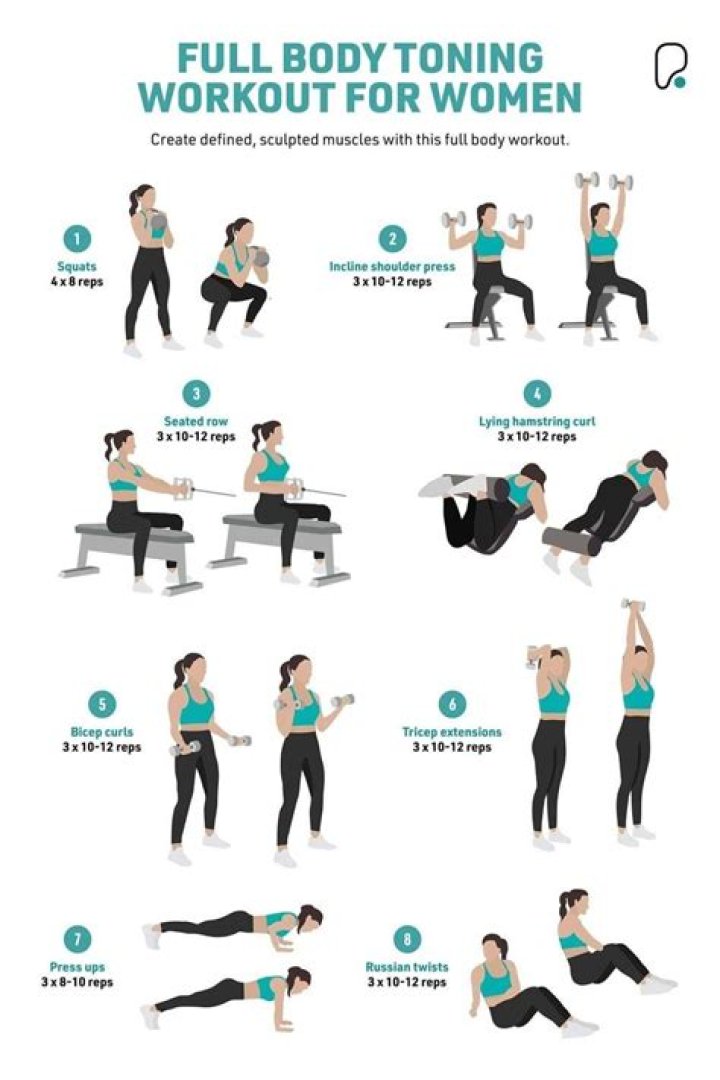 FULL BODY TONING WORKOUT FOR WOMEN

Create defined, sculpted muscles with this full body workout.

1
Squats
4 x 8 reps

2
Incline shoulder press
3 x 10-12 reps

3
Seated row
3 x 10-12 reps

4
Lying hamstring curl
3 x 10-12 reps

5
Bicep curls
3 x 10-12 reps

6
Tricep extensions
3 x 10-12 reps

7
Press ups
3 x 8-10 reps

8
Russian twists
3 x 10-12 reps